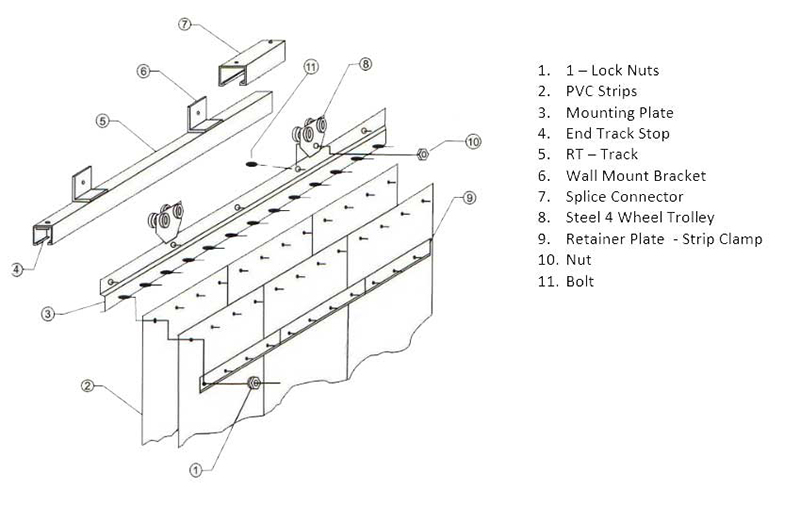 7

6

11

8

5

10

9

4

3

2

1

1. 1 – Lock Nuts
2. PVC Strips
3. Mounting Plate
4. End Track Stop
5. RT – Track
6. Wall Mount Bracket
7. Splice Connector
8. Steel 4 Wheel Trolley
9. Retainer Plate - Strip Clamp
10. Nut
11. Bolt